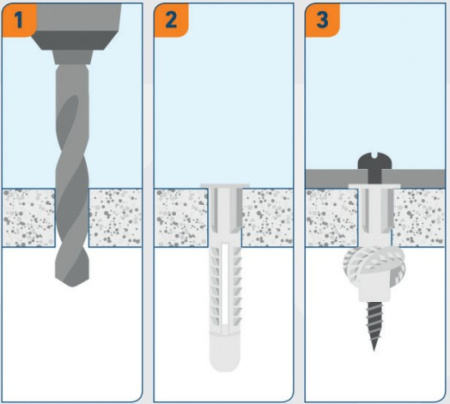 1

2

3